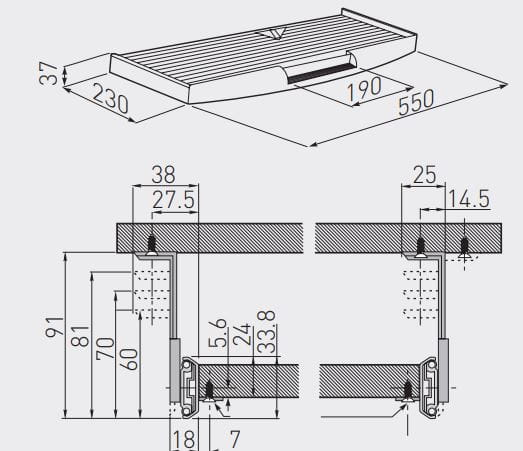 37
230
190
550
38
27.5
25
14.5
91
81
70
60
5.6
24
33.8
18
7