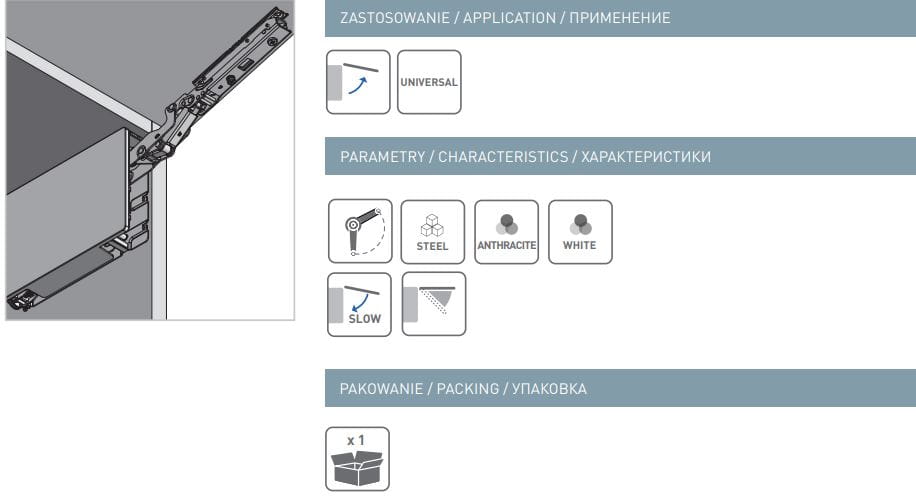 ZASTOSOWANIE / APPLICATION / ПРИМЕНЕНИЕ

UNIVERSAL

PARAMETRY / CHARACTERISTICS / ХАРАКТЕРИСТИКИ

STEEL

ANTHRACITE

WHITE

SLOW

PAKOWANIE / PACKING / УПАКОВКА

x 1